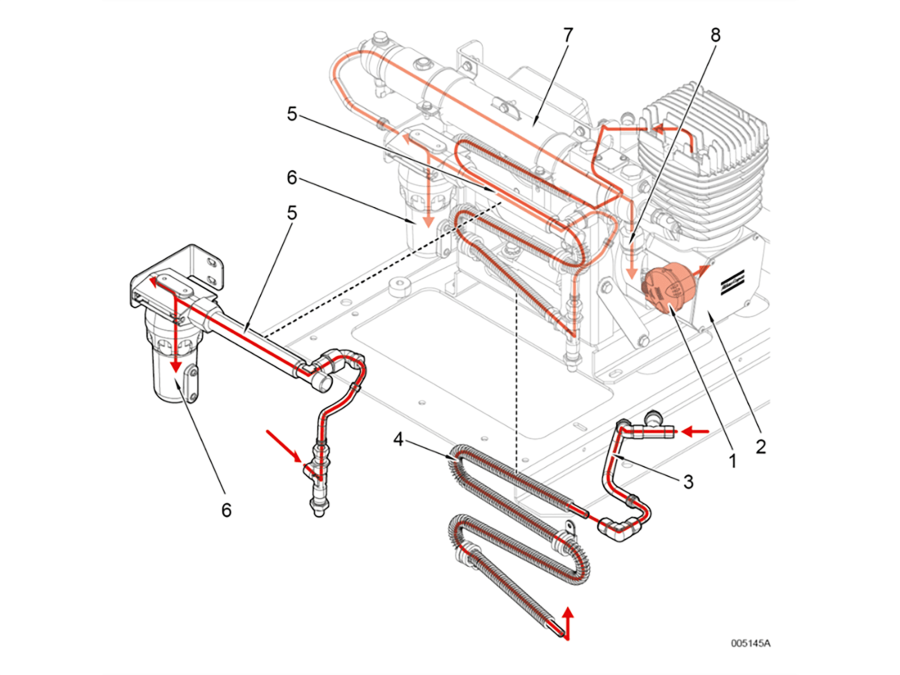 7
8
5
6
5
4
3
1
2
6
005145A